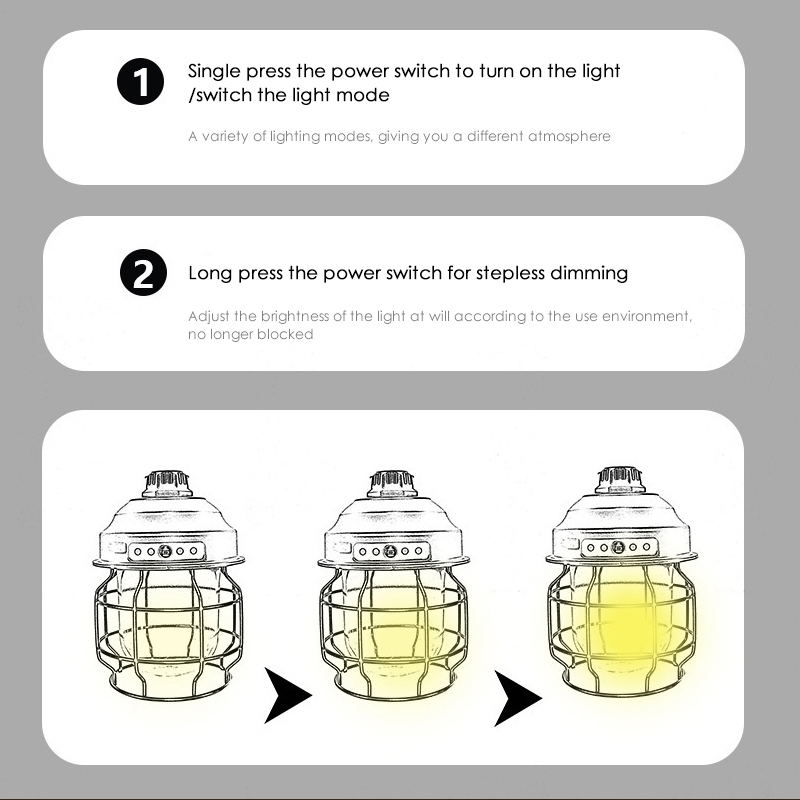 1 Single press the power switch to turn on the light /switch the light mode

A variety of lighting modes, giving you a different atmosphere

2 Long press the power switch for stepless dimming

Adjust the brightness of the light at will according to the use environment, no longer blocked