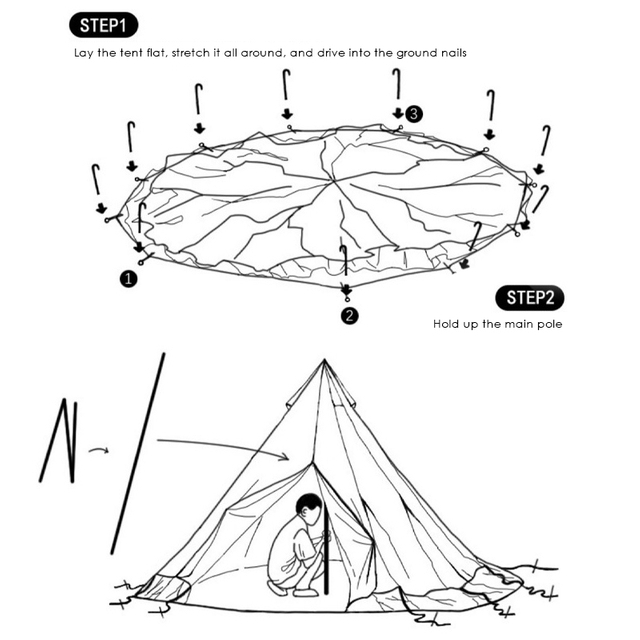 STEP1

Lay the tent flat, stretch it all around, and drive into the ground nails

3

1

2

STEP2

Hold up the main pole