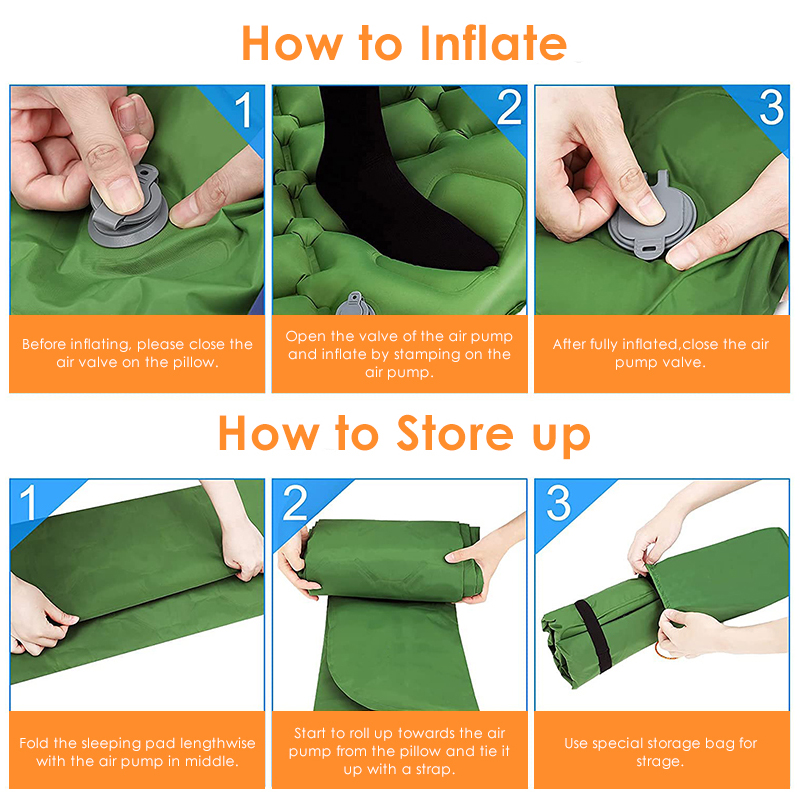 How to Inflate

1

Before inflating, please close the air valve on the pillow.

2

Open the valve of the air pump and inflate by stamping on the air pump.

3

After fully inflated,close the air pump valve.

How to Store up

1

Fold the sleeping pad lengthwise with the air pump in middle.

2

Start to roll up towards the air pump from the pillow and tie it up with a strap.

3

Use special storage bag for strage.